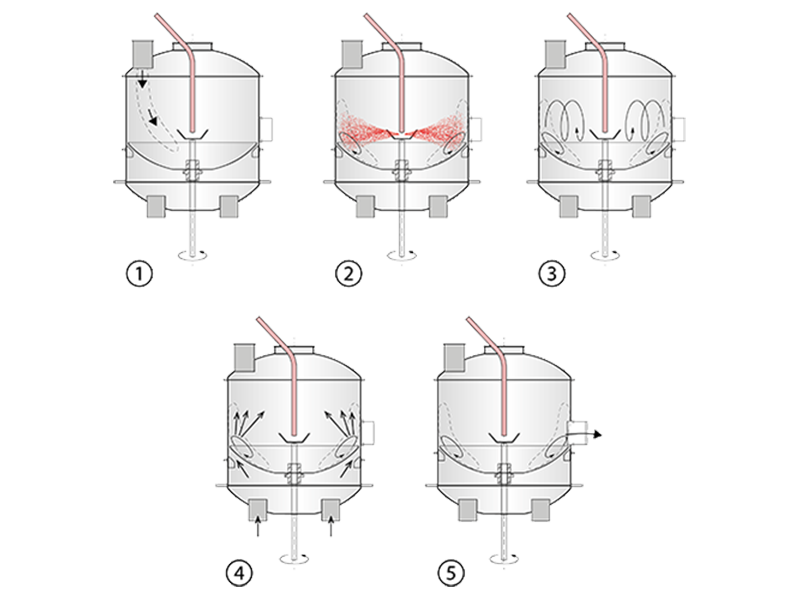 1

2

3

4

5